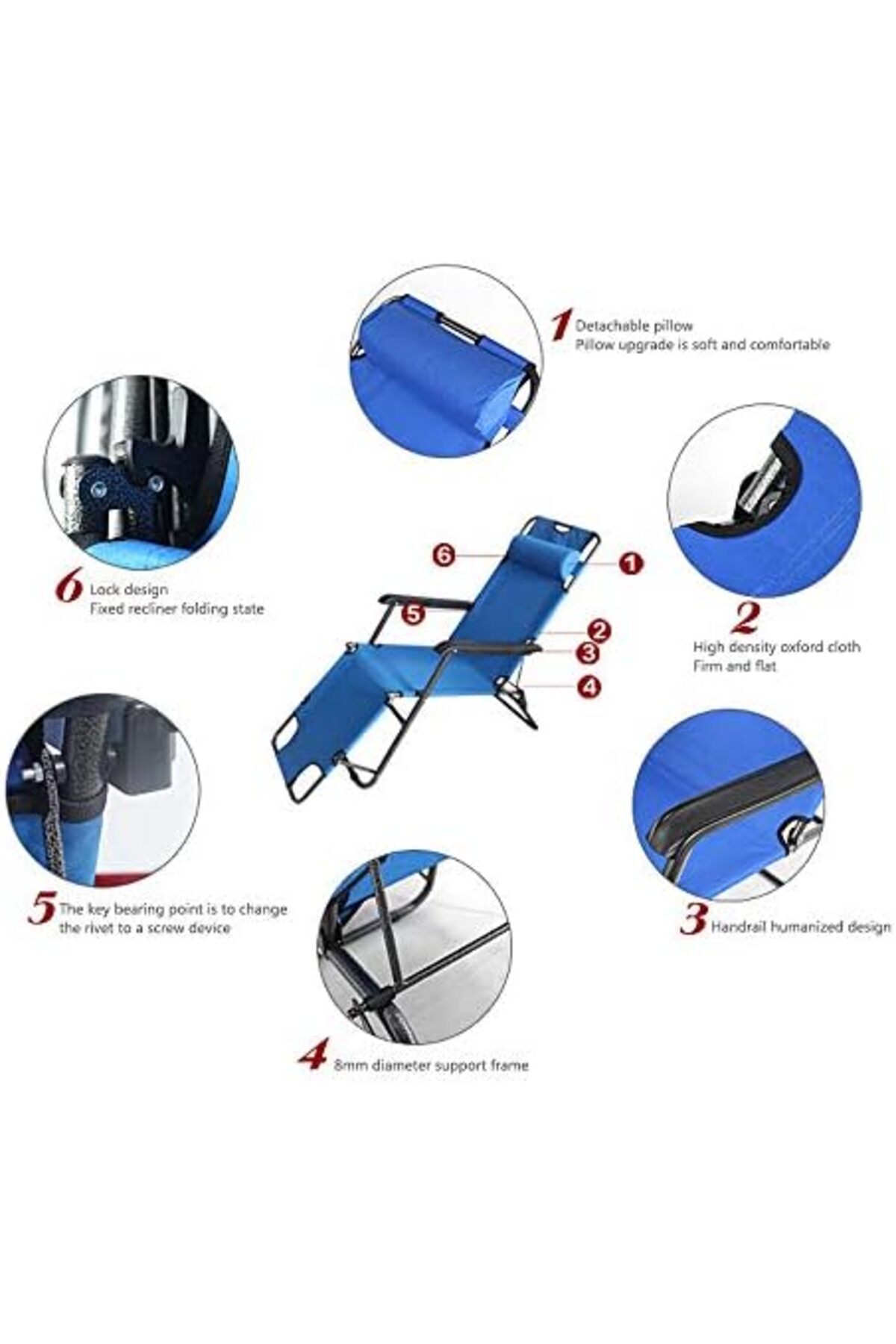 1 Detachable pillow
Pillow upgrade is soft and comfortable

6 Lock design
Fixed recliner folding state

6
1
5
2
3
4

2
High density oxford cloth
Firm and flat

5 The key bearing point is to change the rivet to a screw device

3 Handrail humanized design

4 8mm diameter support frame